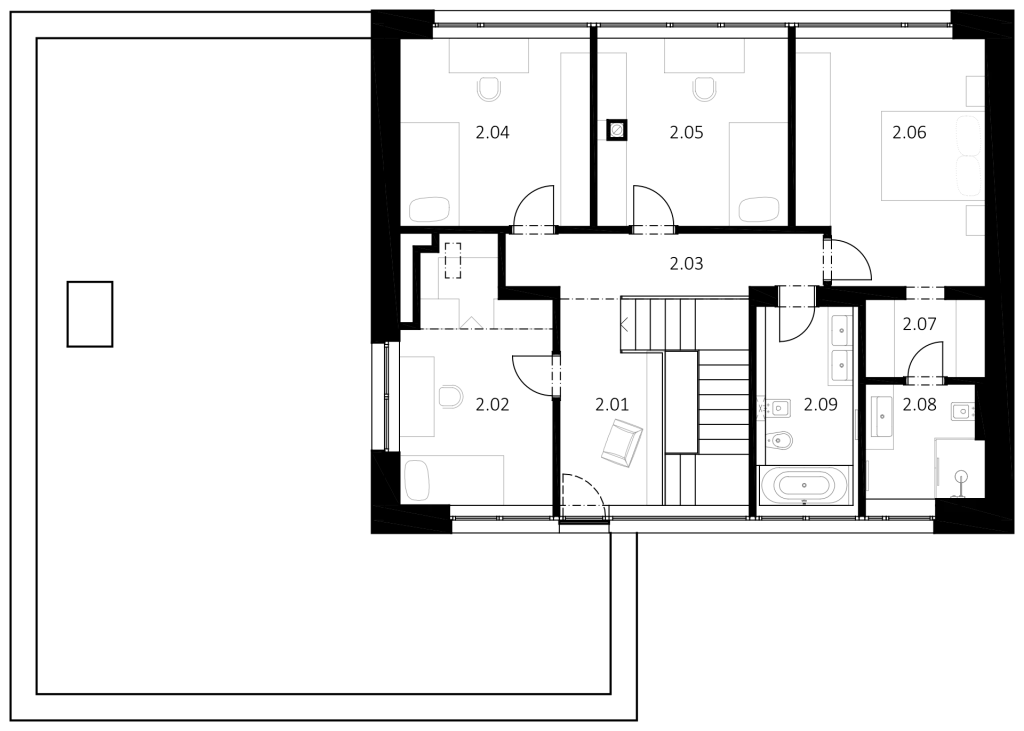 2.04

2.05

2.06

2.03

2.07

2.02

2.01

2.09

2.08